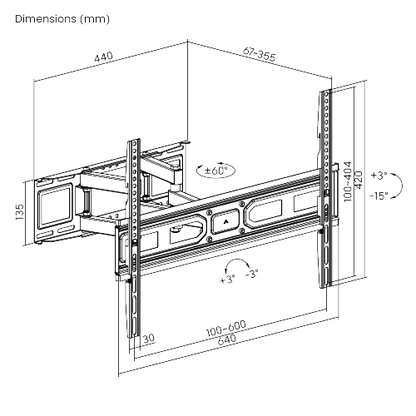 Dimensions (mm)

440

67~355

±60°

135

100~404

420

+3°

-15°

+3°

-3°

30

100~600

640