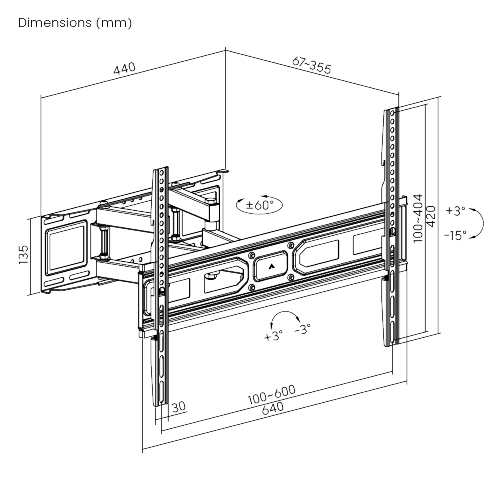 Dimensions (mm)

440

67~355

±60°

135

100~404

420

+3°

-15°

+3°

-3°

30

100~600

640